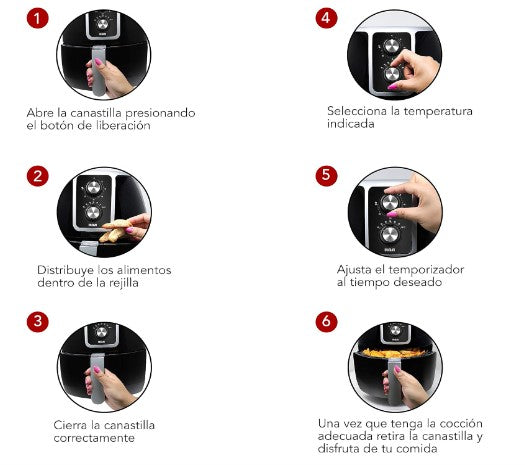 1

Abre la canastilla presionando el botón de liberación

2

Distribuye los alimentos dentro de la rejilla

3

Cierra la canastilla correctamente

4

Selecciona la temperatura indicada

5

Ajusta el temporizador al tiempo deseado

6

Una vez que tenga la cocción adecuada retira la canastilla y disfruta de tu comida